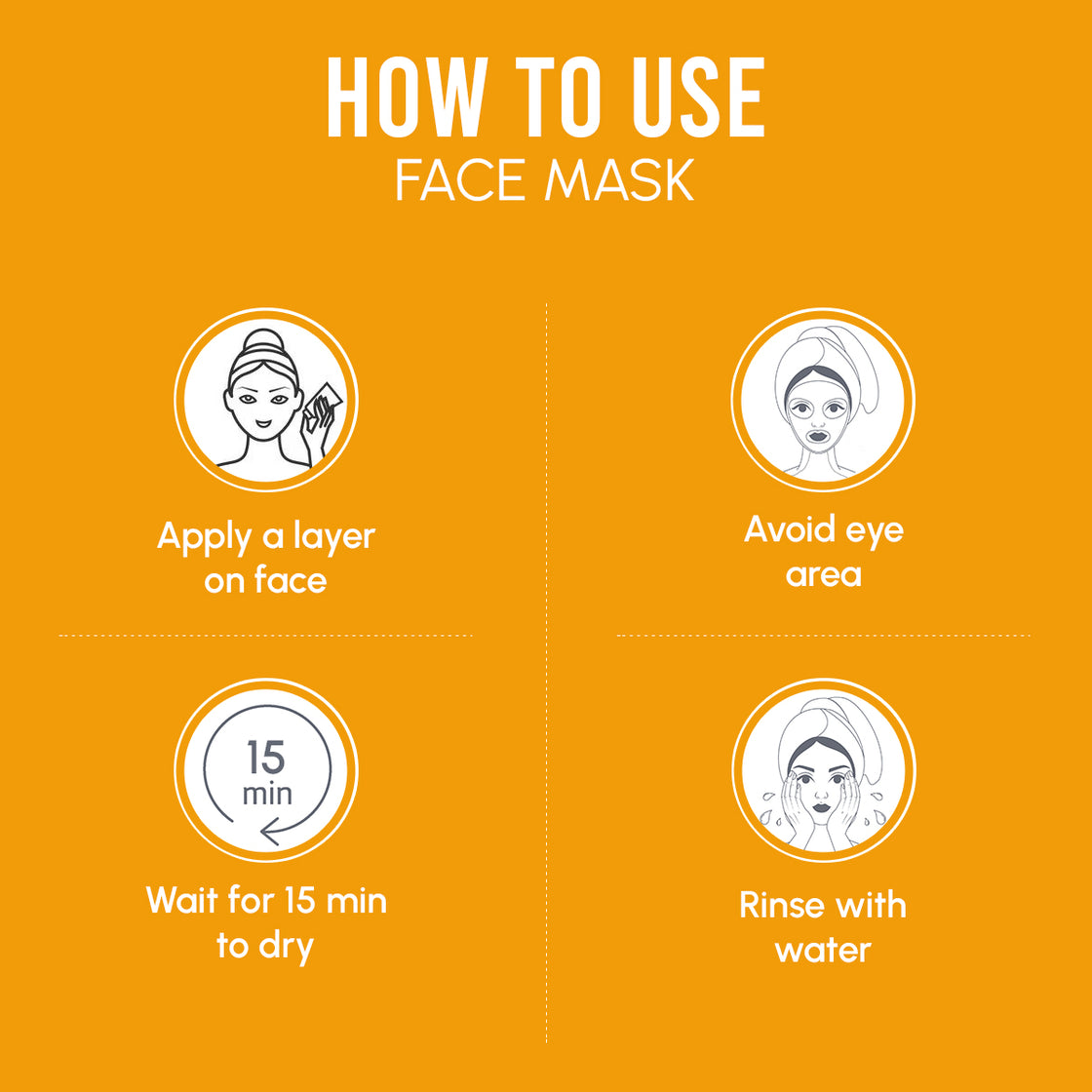 HOW TO USE
FACE MASK

Apply a layer on face

Avoid eye area

15
min

Wait for 15 min to dry

Rinse with water