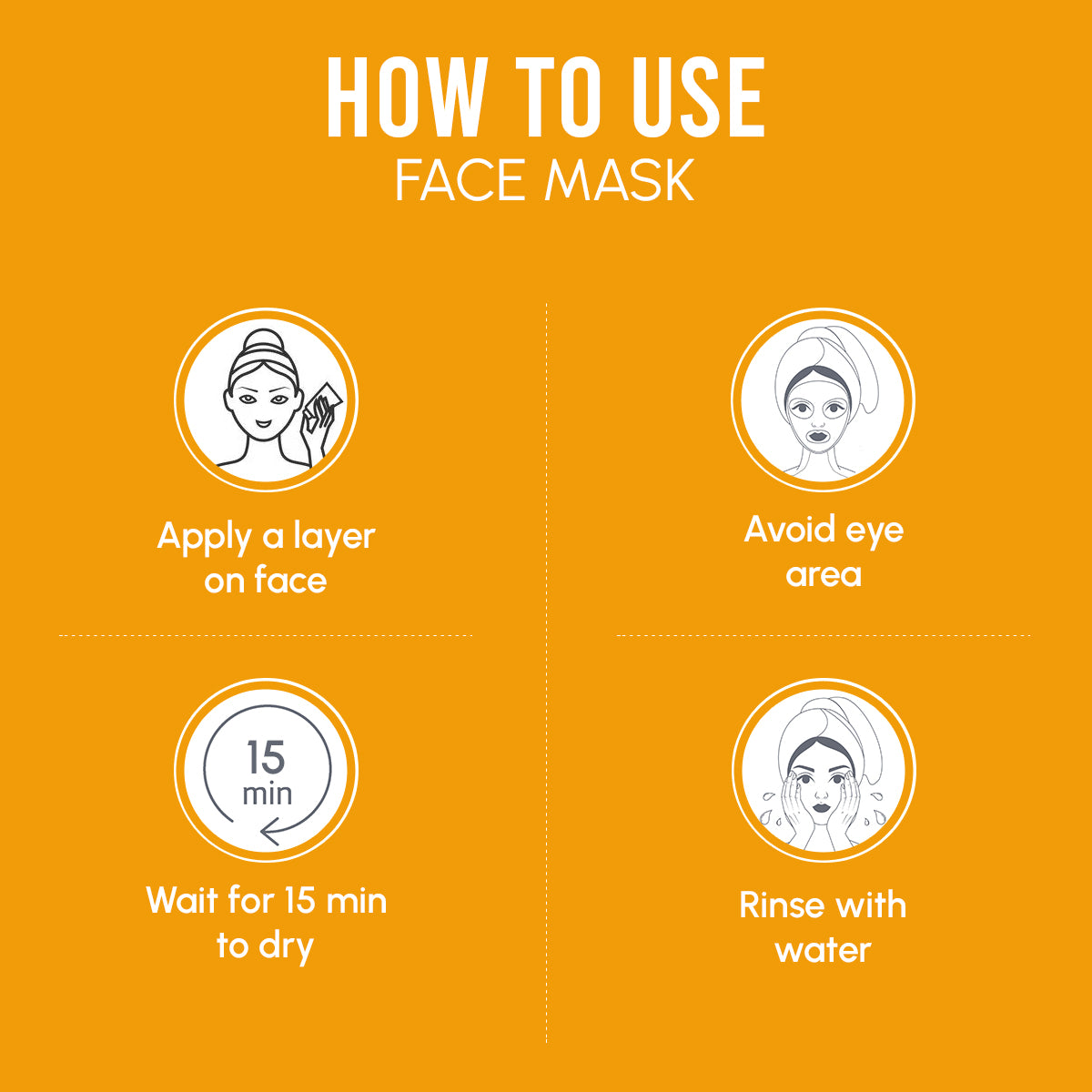 HOW TO USE
FACE MASK

Apply a layer on face

Avoid eye area

15 min

Wait for 15 min to dry

Rinse with water