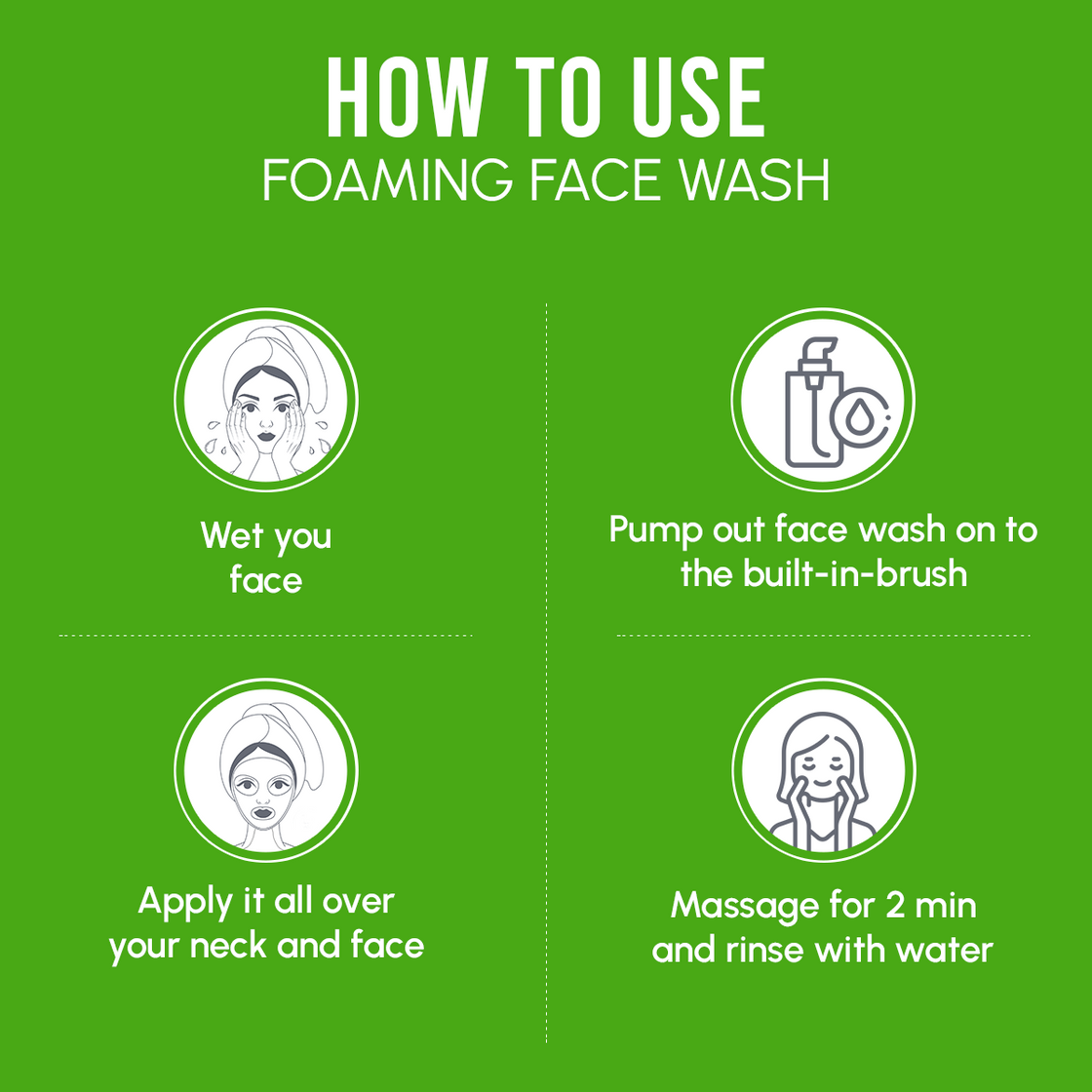 HOW TO USE
FOAMING FACE WASH

Wet you face

Pump out face wash on to the built-in-brush

Apply it all over your neck and face

Massage for 2 min and rinse with water