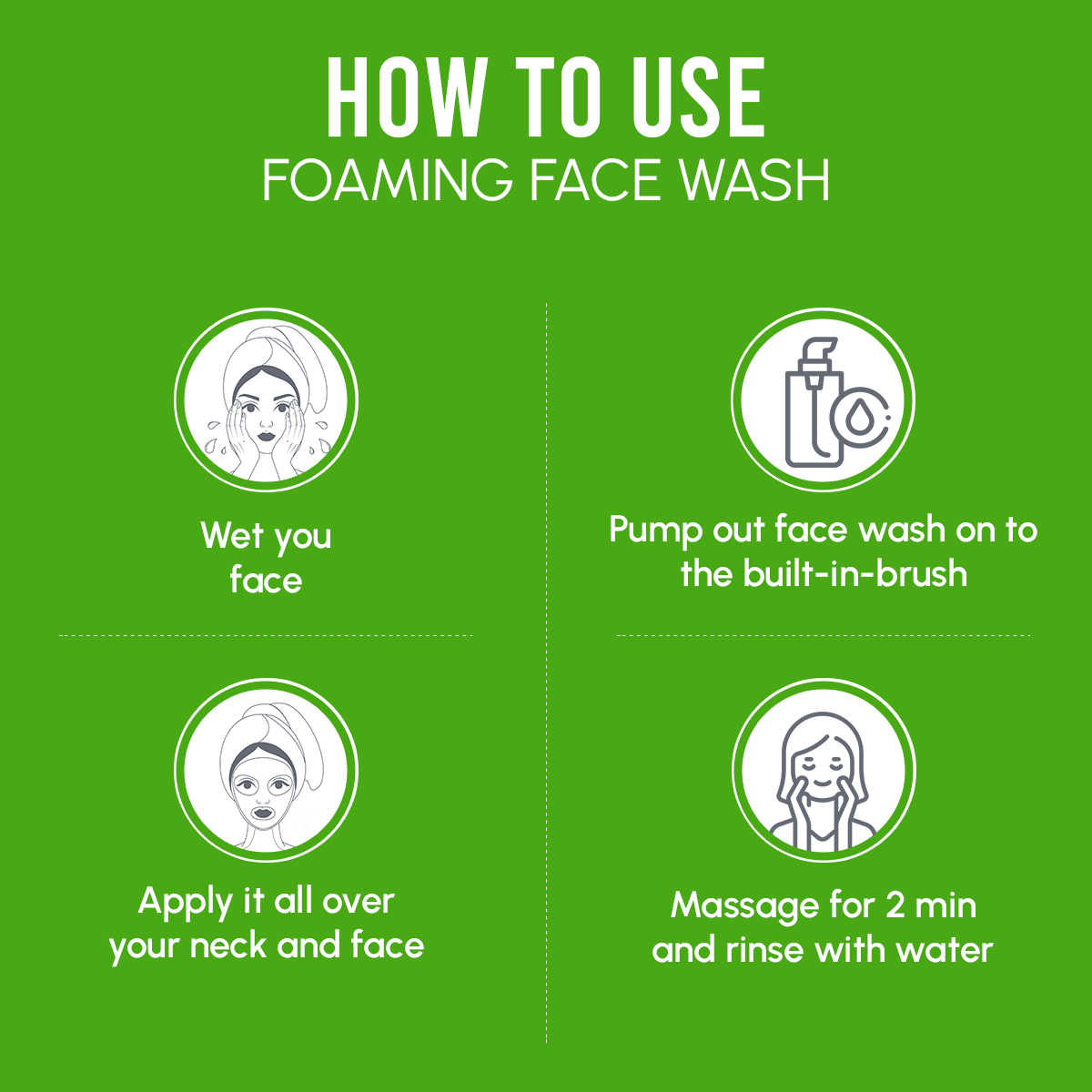 HOW TO USE
FOAMING FACE WASH

Wet you face

Pump out face wash on to the built-in-brush

Apply it all over your neck and face

Massage for 2 min and rinse with water